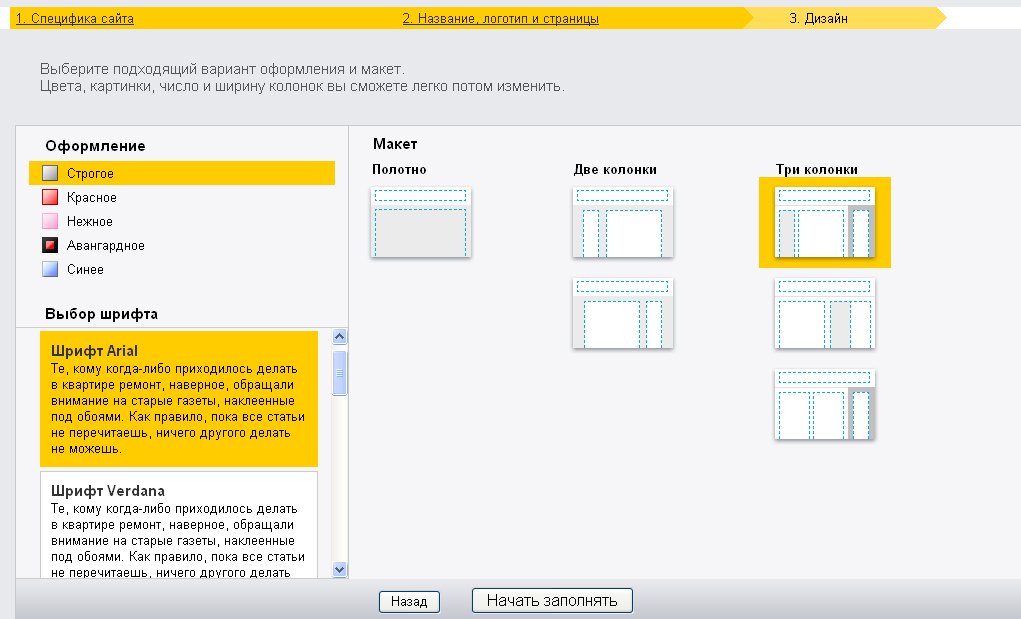 1. Специфика сайта    2. Название, логотип и страницы    3. Дизайн

Выберите подходящий вариант оформления и макет.
Цвета, картинки, число и ширину колонок вы сможете легко потом изменить.

Оформление

Строгое
Красное
Нежное
Авангардное
Синее

Выбор шрифта

Шрифт Arial
Те, кому когда-либо приходилось делать в квартире ремонт, наверное, обращали внимание на старые газеты, наклеенные под обоями. Как правило, пока все статьи не перечитаешь, ничего другого делать не можешь.

Шрифт Verdana
Те, кому когда-либо приходилось делать в квартире ремонт, наверное, обращали внимание на старые газеты, наклеенные под обоями. Как правило, пока все статьи не перечитаешь, ничего другого делать

Макет

Полотно

Две колонки

Три колонки

Назад

Начать заполнять